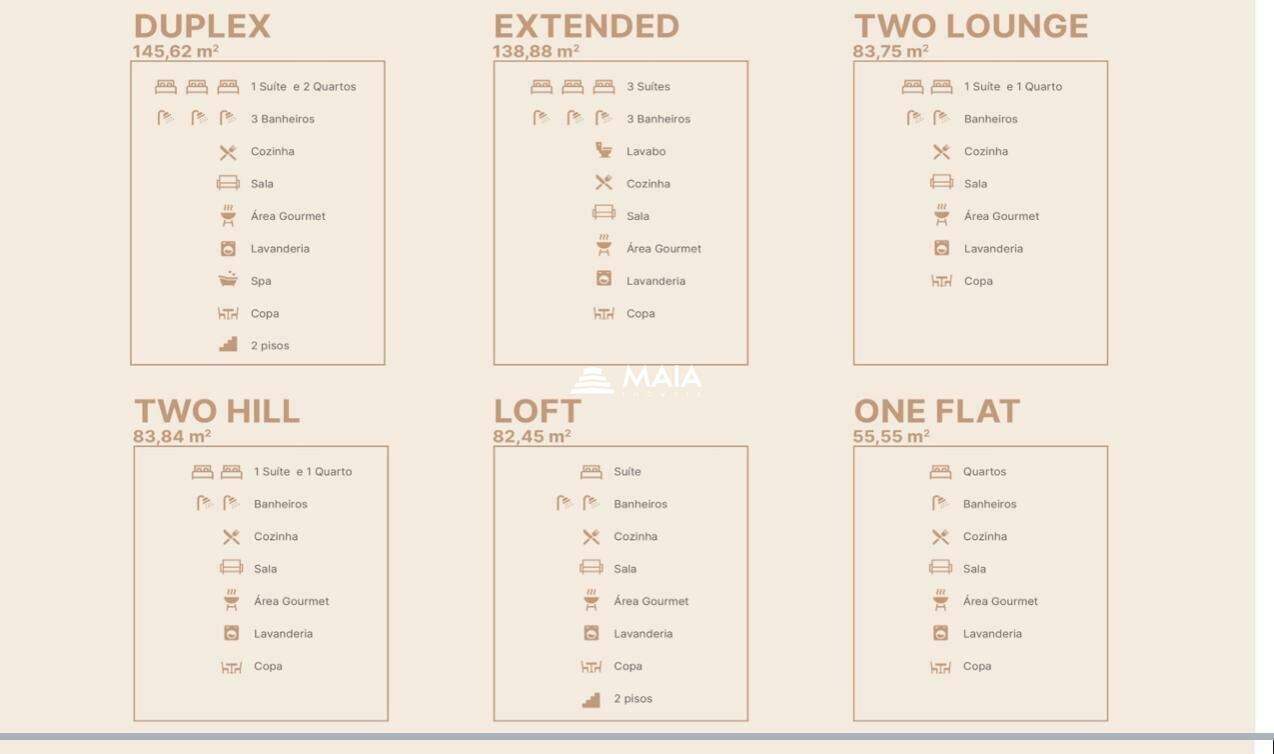 DUPLEX
145,62 m²

1 Suíte e 2 Quartos
3 Banheiros
Cozinha
Sala
Área Gourmet
Lavanderia
Spa
Copa
2 pisos

EXTENDED
138,88 m²

3 Suítes
3 Banheiros
Lavabo
Cozinha
Sala
Área Gourmet
Lavanderia
Copa

TWO LOUNGE
83,75 m²

1 Suíte e 1 Quarto
Banheiros
Cozinha
Sala
Área Gourmet
Lavanderia
Copa

TWO HILL
83,84 m²

1 Suíte e 1 Quarto
Banheiros
Cozinha
Sala
Área Gourmet
Lavanderia
Copa

LOFT
82,45 m²

Suíte
Banheiros
Cozinha
Sala
Área Gourmet
Lavanderia
Copa
2 pisos

ONE FLAT
55,55 m²

Quartos
Banheiros
Cozinha
Sala
Área Gourmet
Lavanderia
Copa

MAIA